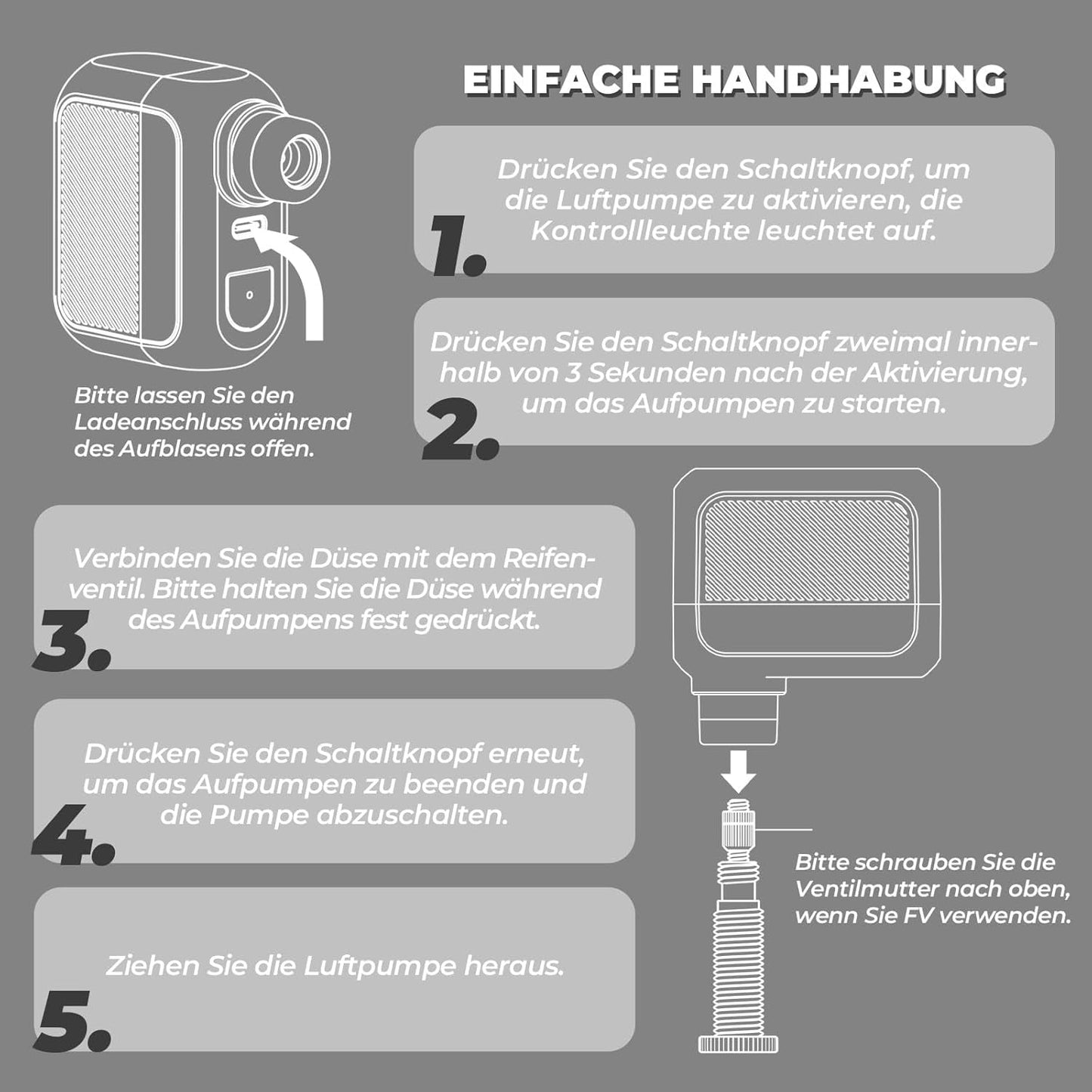 EINFACHE HANDHABUNG

Bitte lassen Sie den Ladeanschluss während des Aufblasens offen.

1. Drücken Sie den Schaltknopf, um die Luftpumpe zu aktivieren, die Kontrollleuchte leuchtet auf.

2. Drücken Sie den Schaltknopf zweimal innerhalb von 3 Sekunden nach der Aktivierung, um das Aufpumpen zu starten.

3. Verbinden Sie die Düse mit dem Reifenventil. Bitte halten Sie die Düse während des Aufpumpens fest gedrückt.

4. Drücken Sie den Schaltknopf erneut, um das Aufpumpen zu beenden und die Pumpe abzuschalten.

5. Ziehen Sie die Luftpumpe heraus.

Bitte schrauben Sie die Ventilmutter nach oben, wenn Sie FV verwenden.