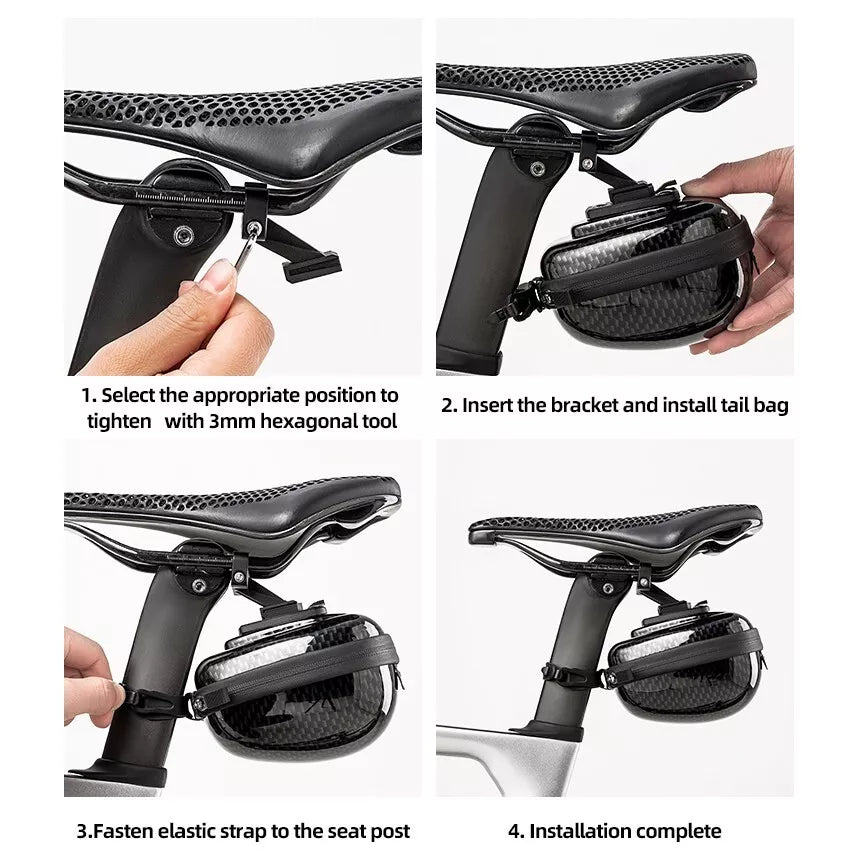 1. Select the appropriate position to tighten with 3mm hexagonal tool

2. Insert the bracket and install tail bag

3.Fasten elastic strap to the seat post

4. Installation complete